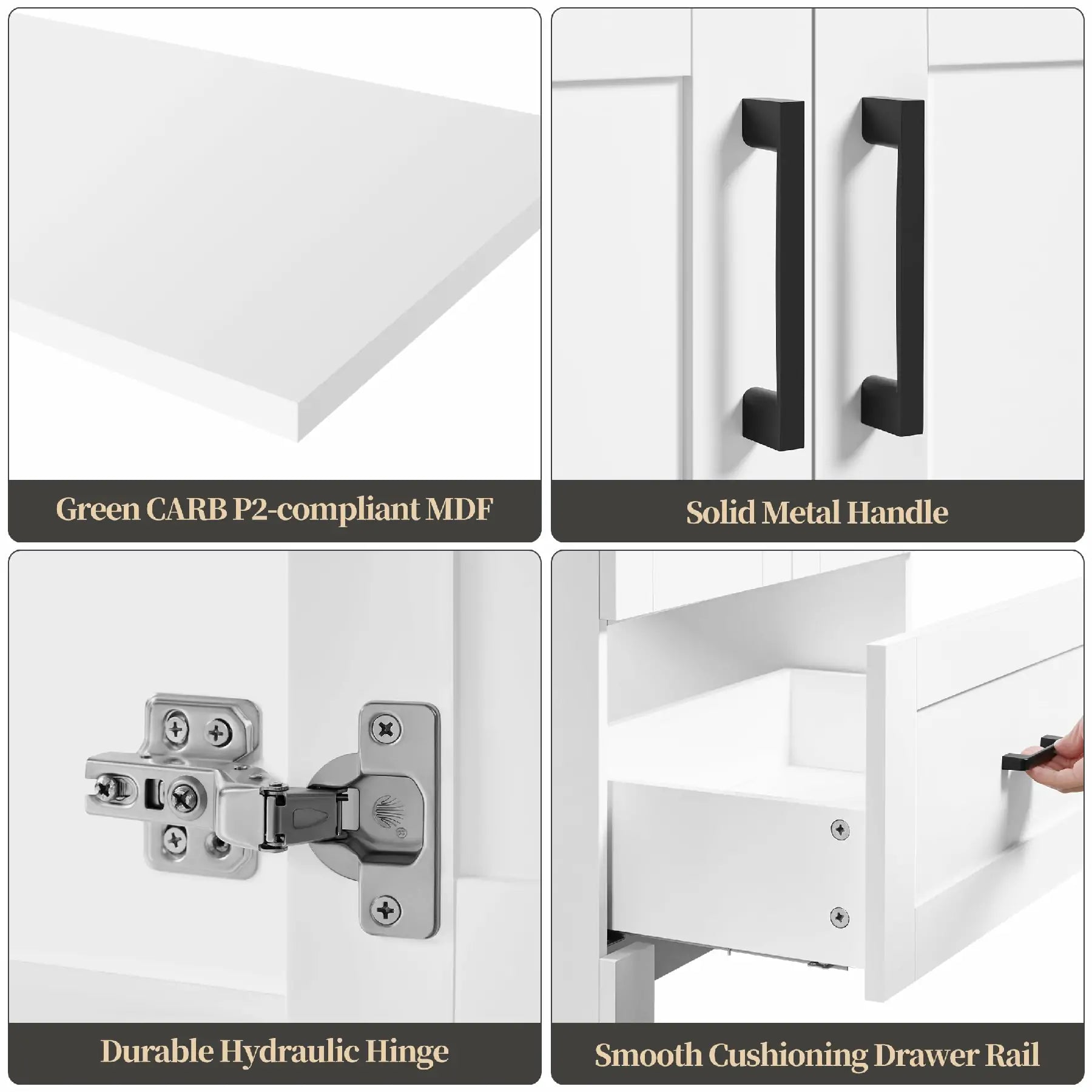 Green CARB P2-compliant MDF

Solid Metal Handle

Durable Hydraulic Hinge

Smooth Cushioning Drawer Rail